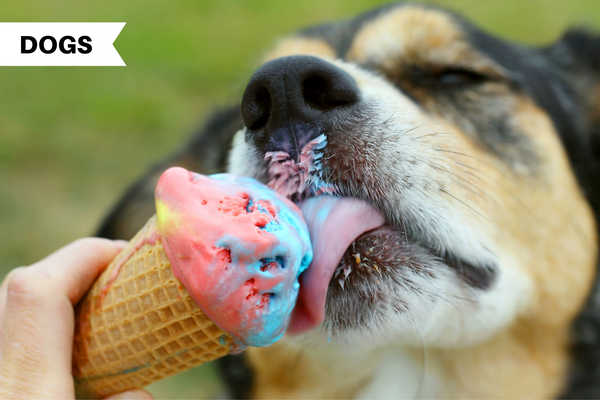 DOGS