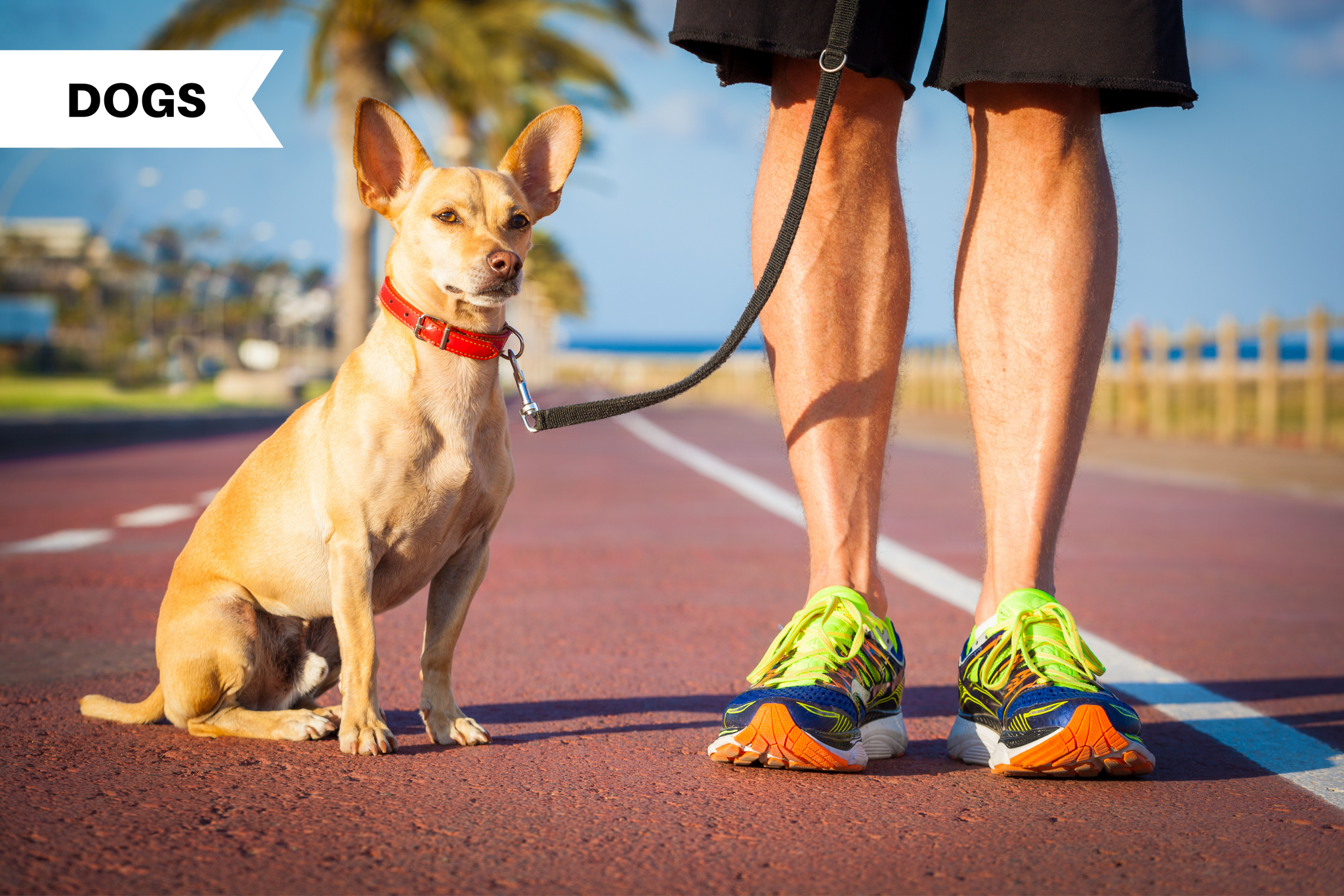 DOGS