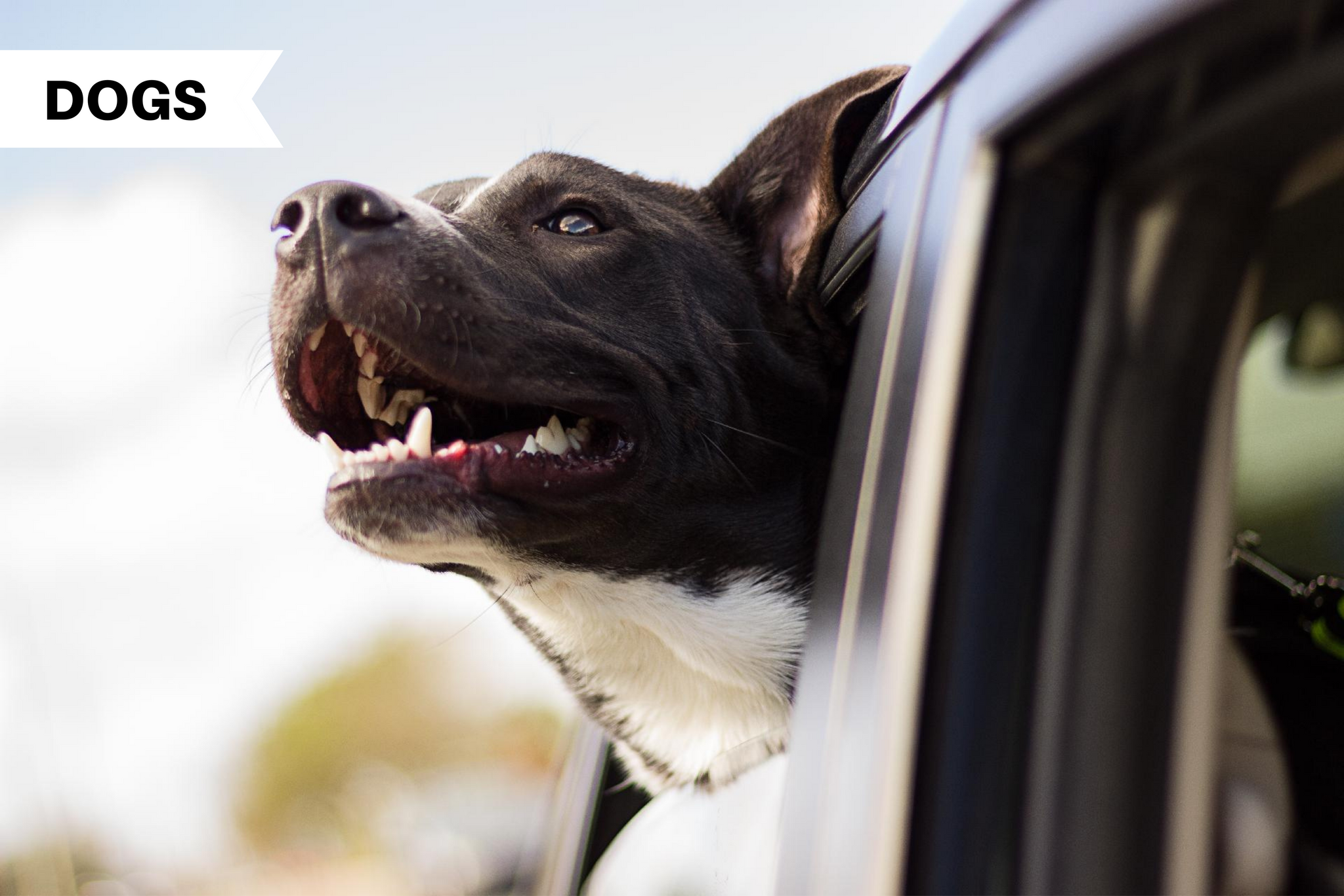 DOGS