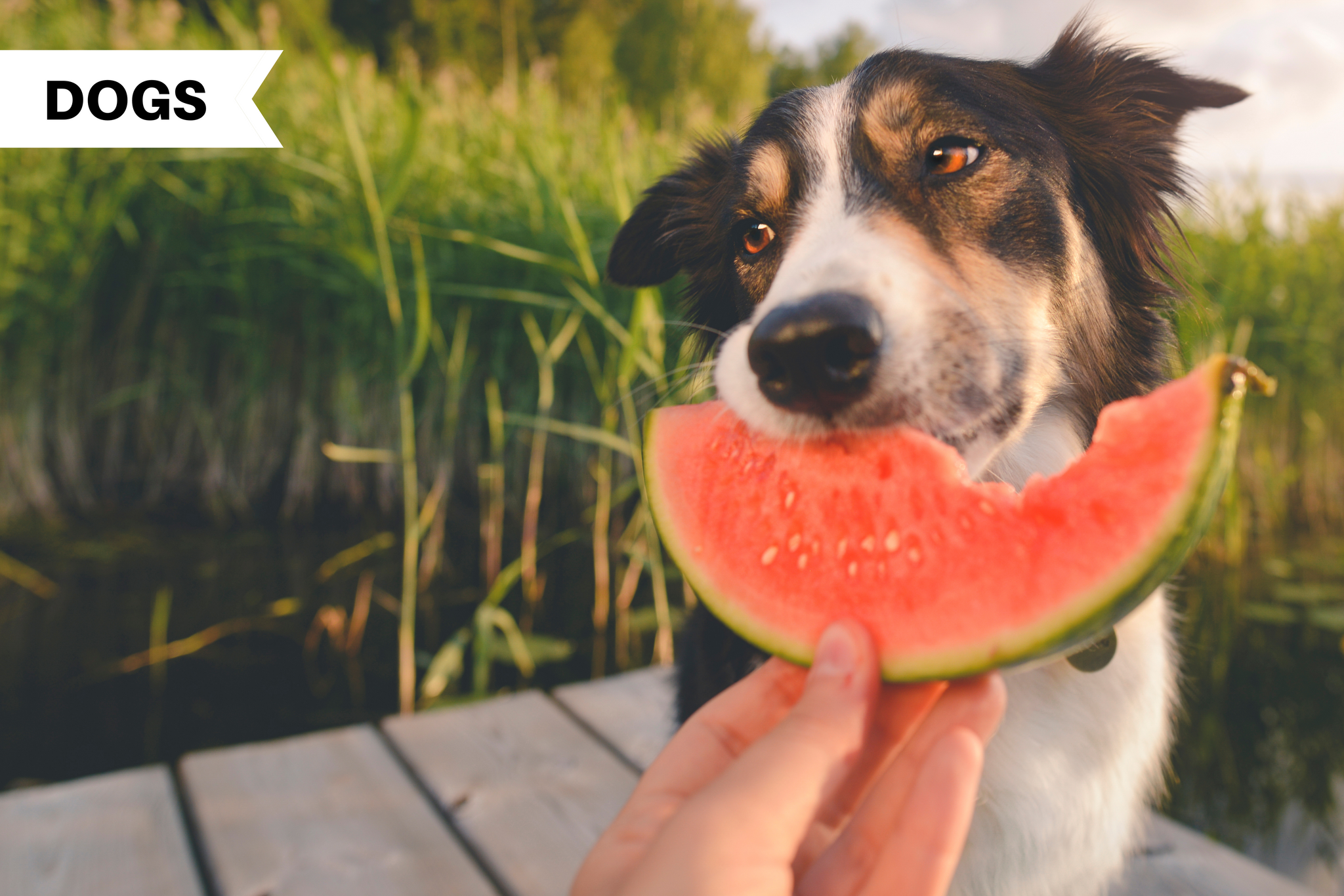 DOGS