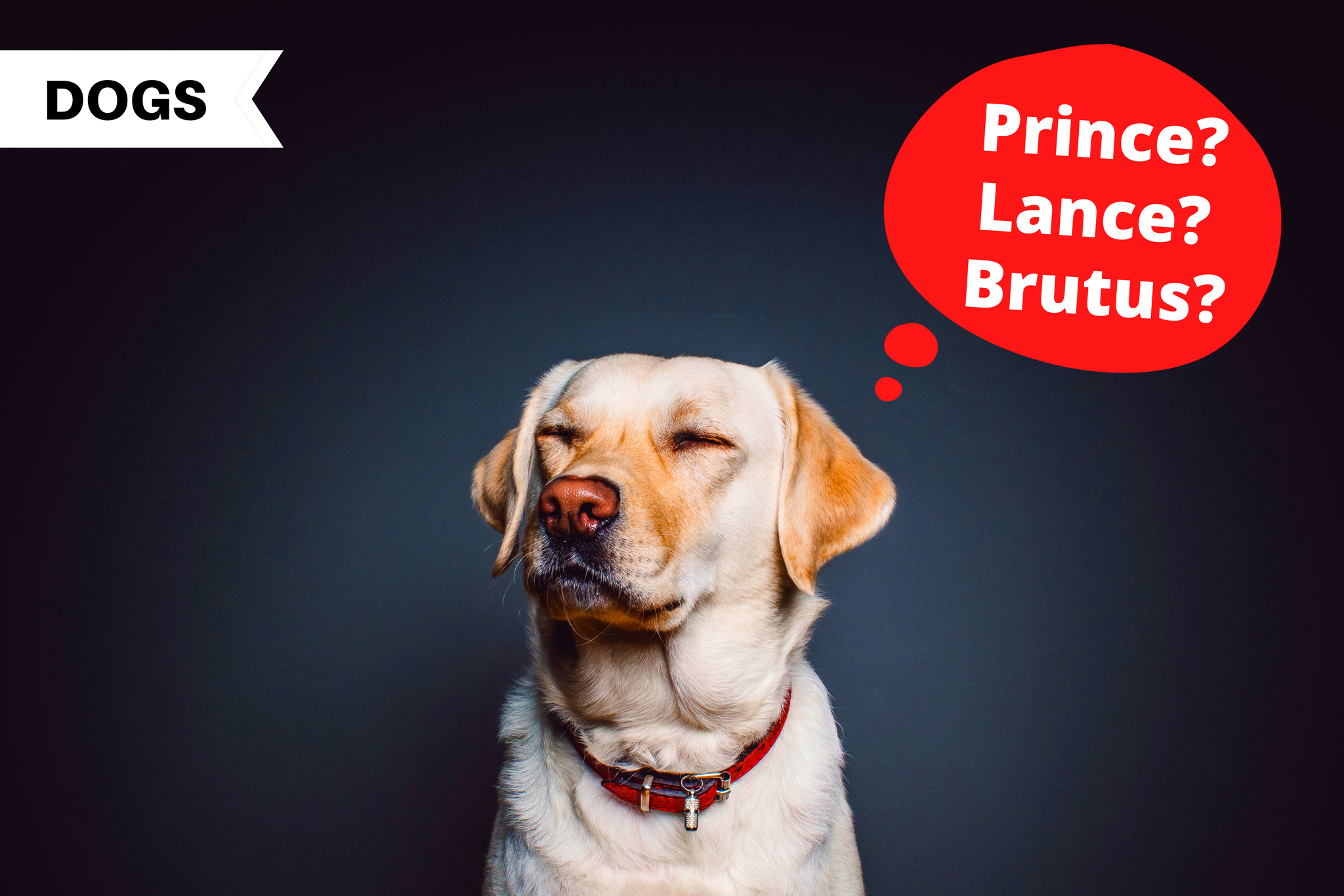 DOGS

Prince?
Lance?
Brutus?