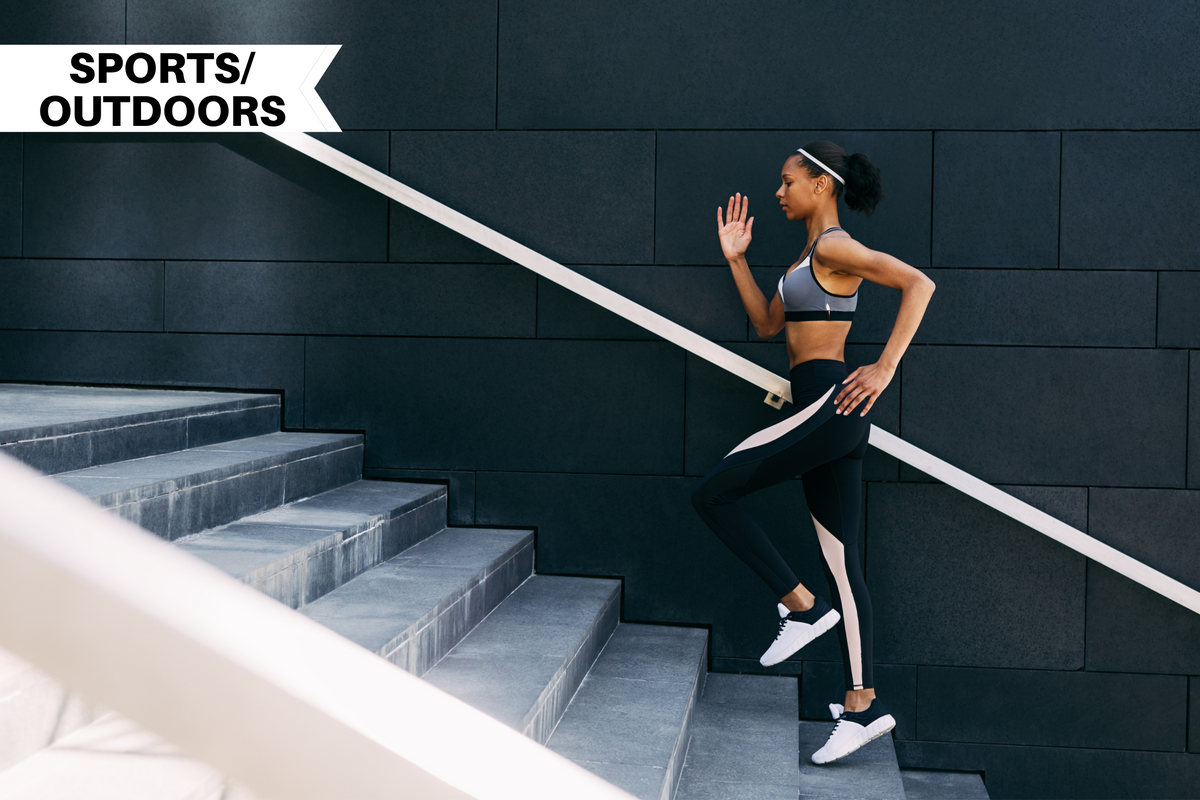 SPORTS/
OUTDOORS