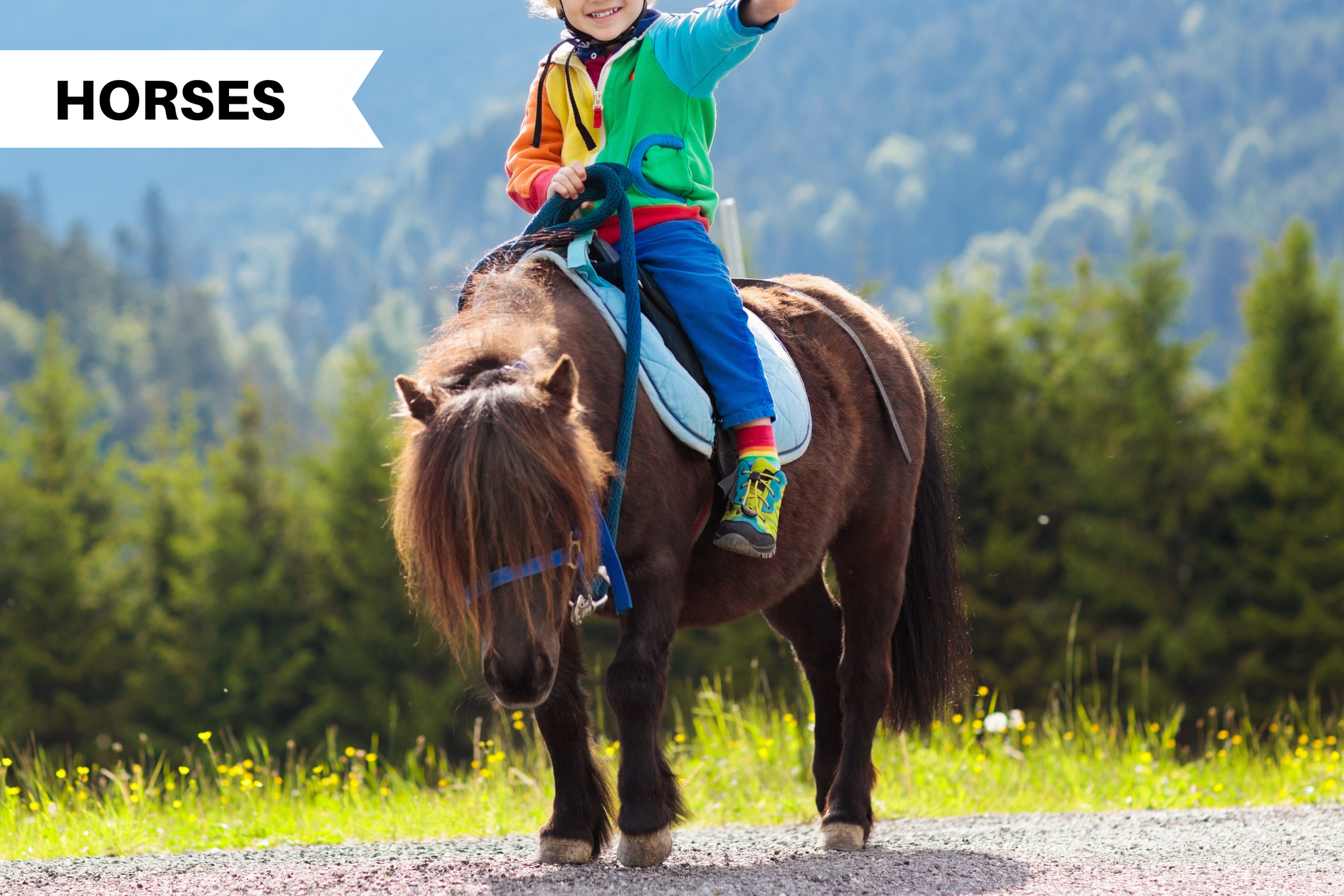 HORSES